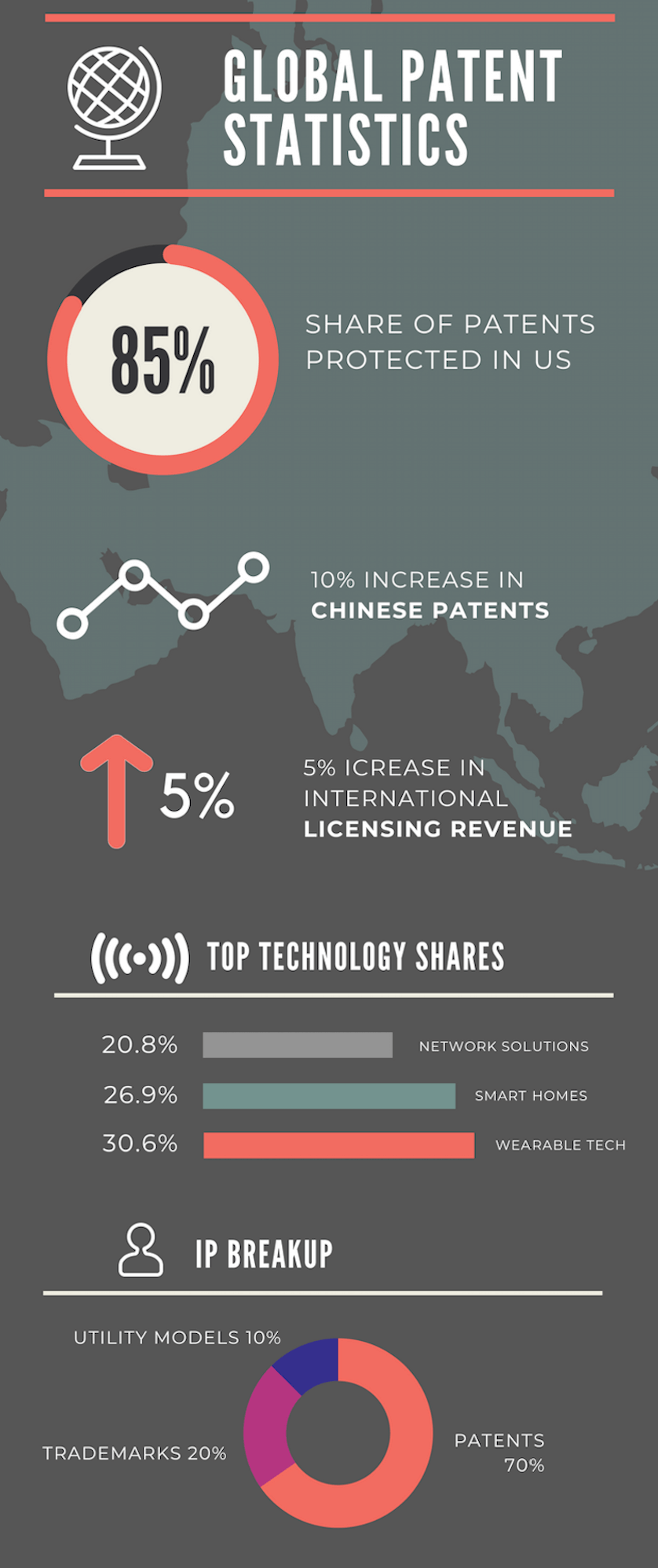 GLOBAL PATENT STATISTICS

85%

SHARE OF PATENTS PROTECTED IN US

10% INCREASE IN CHINESE PATENTS

5%

5% ICREASE IN INTERNATIONAL LICENSING REVENUE

TOP TECHNOLOGY SHARES

20.8% NETWORK SOLUTIONS

26.9% SMART HOMES

30.6% WEARABLE TECH

IP BREAKUP

UTILITY MODELS 10%

TRADEMARKS 20%

PATENTS 70%