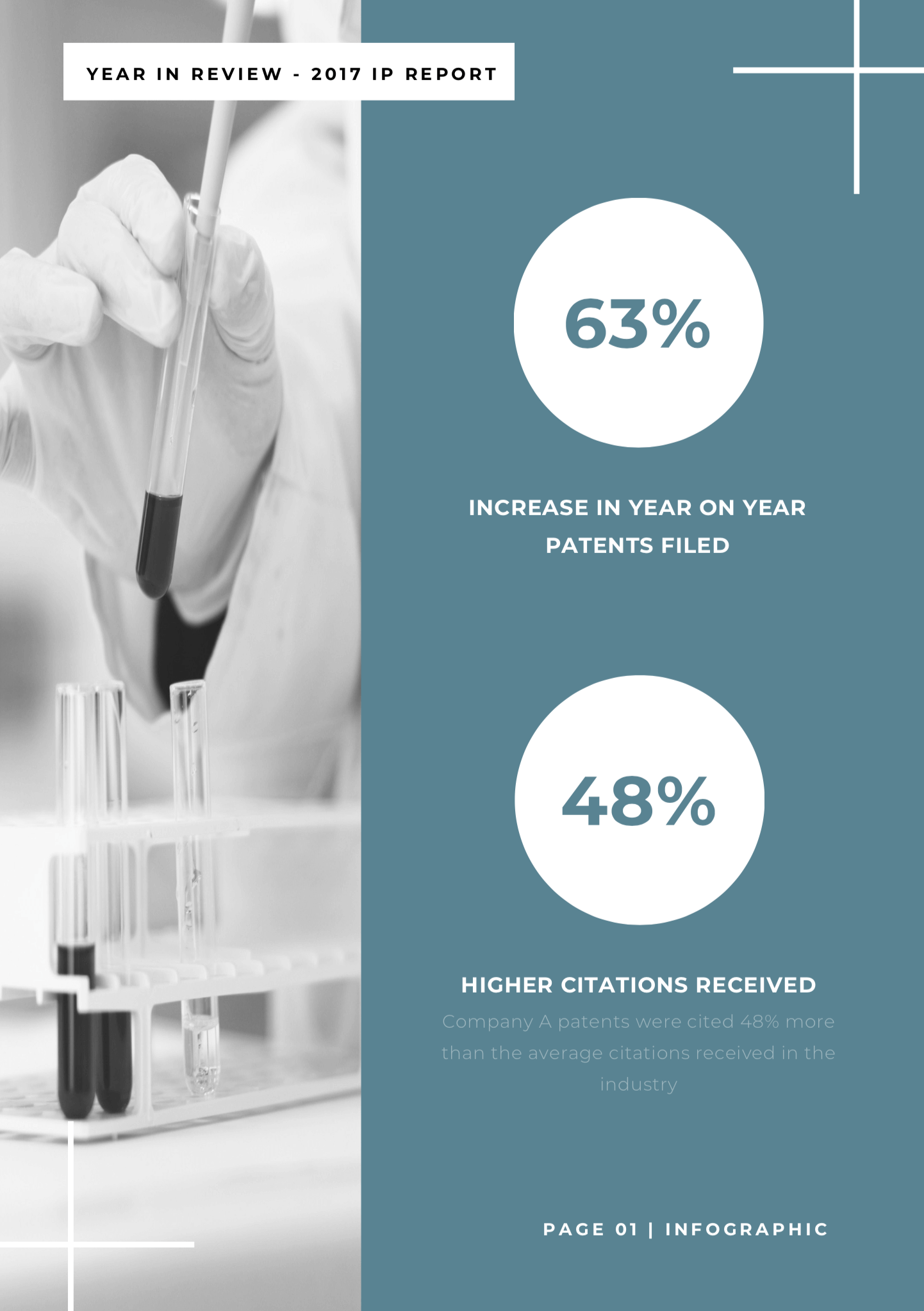 YEAR IN REVIEW - 2017 IP REPORT

63%

INCREASE IN YEAR ON YEAR PATENTS FILED

48%

HIGHER CITATIONS RECEIVED

Company A patents were cited 48% more than the average citations received in the industry

PAGE 01 | INFOGRAPHIC